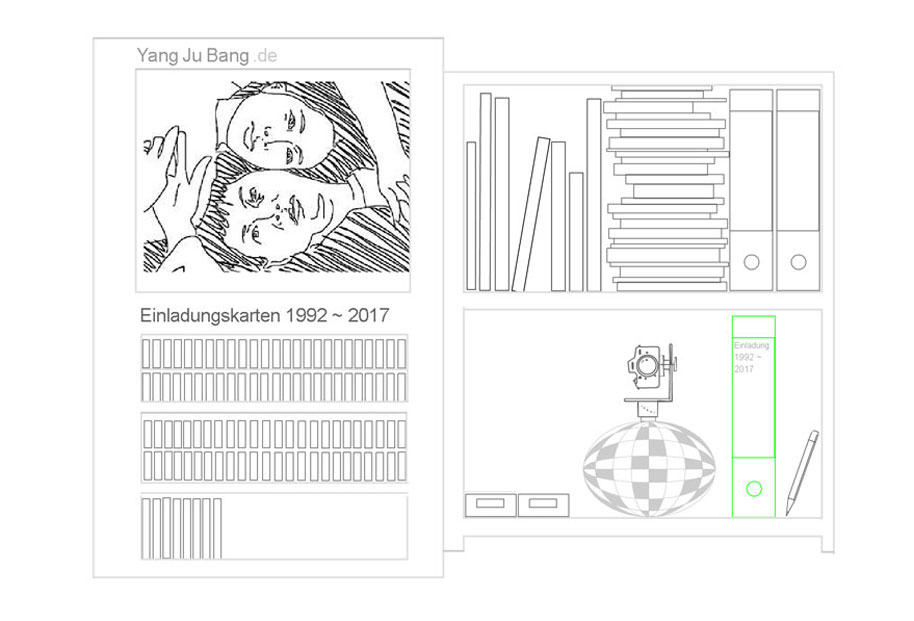 Yang Ju Bang .de

Einladungskarten 1992 ~ 2017

Einladung
1992 ~
2017